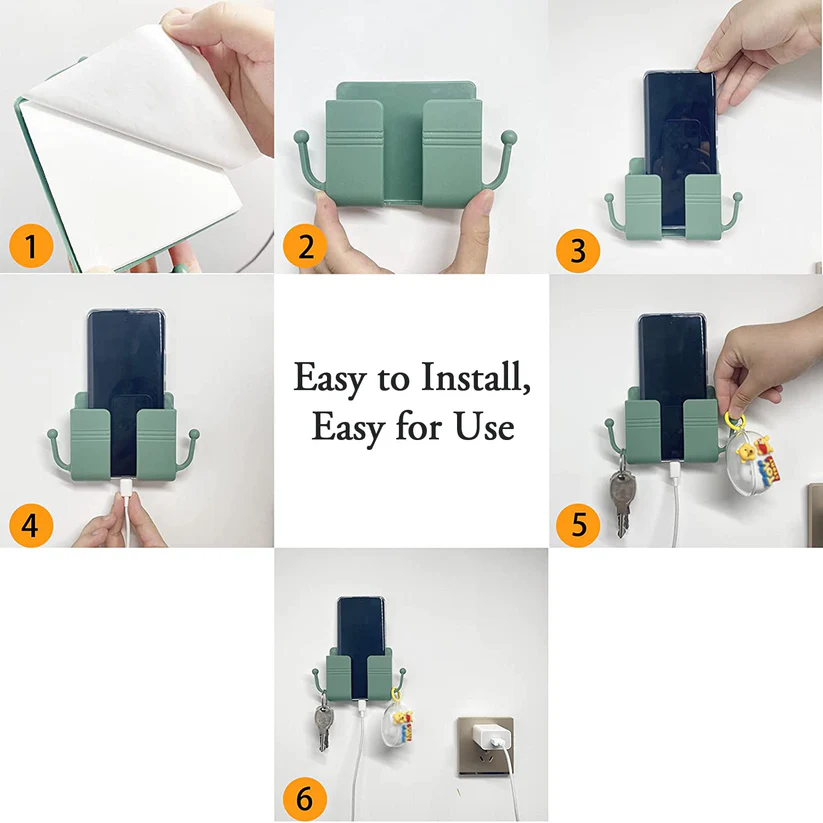 1

2

3

4

Easy to Install,
Easy for Use

5

6